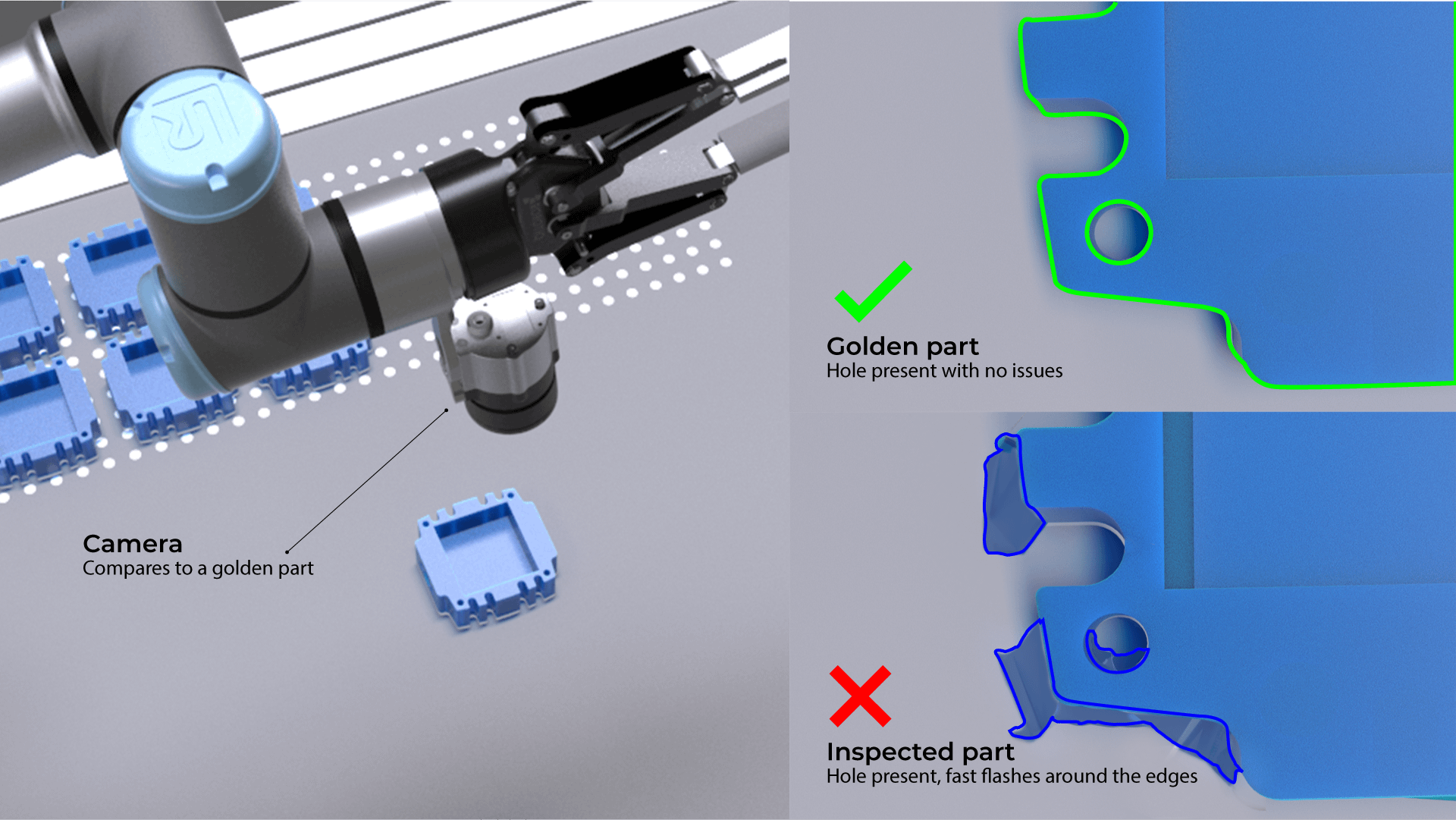 Camera
Compares to a golden part

Golden part
Hole present with no issues

Inspected part
Hole present, fast flashes around the edges