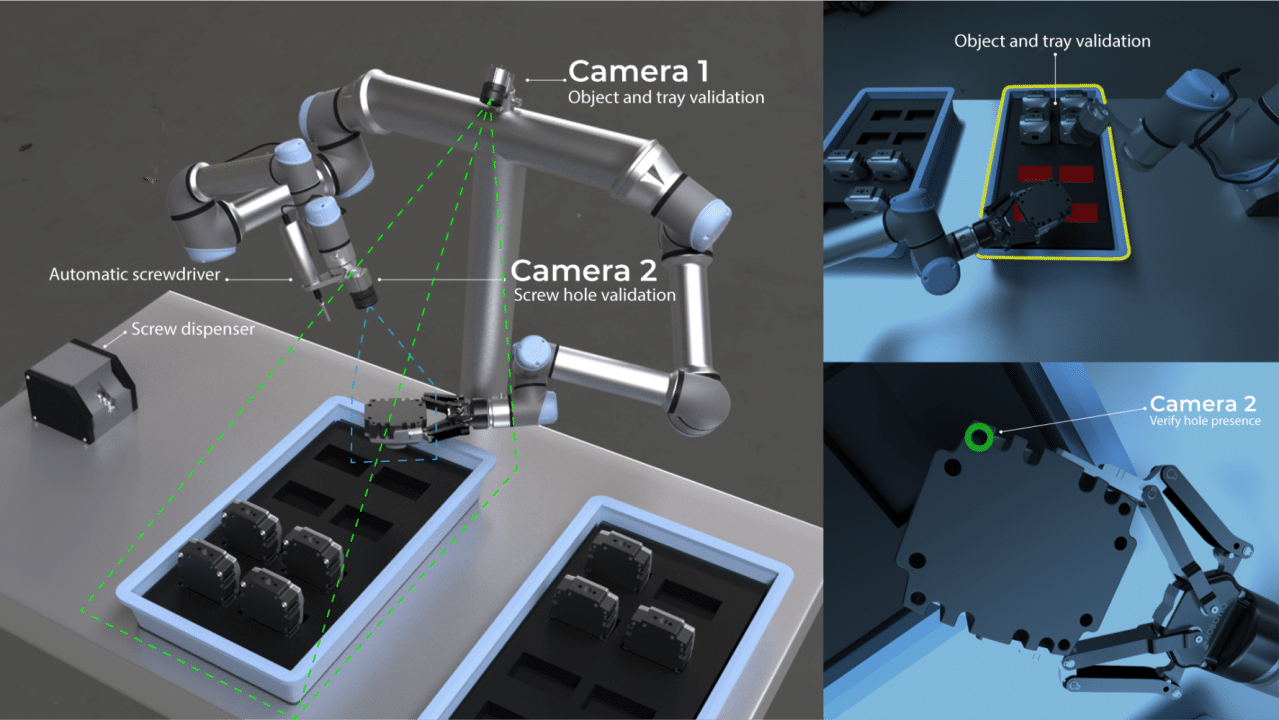 Camera 1
Object and tray validation

Automatic screwdriver

Camera 2
Screw hole validation

Screw dispenser

Object and tray validation

Camera 2
Verify hole presence